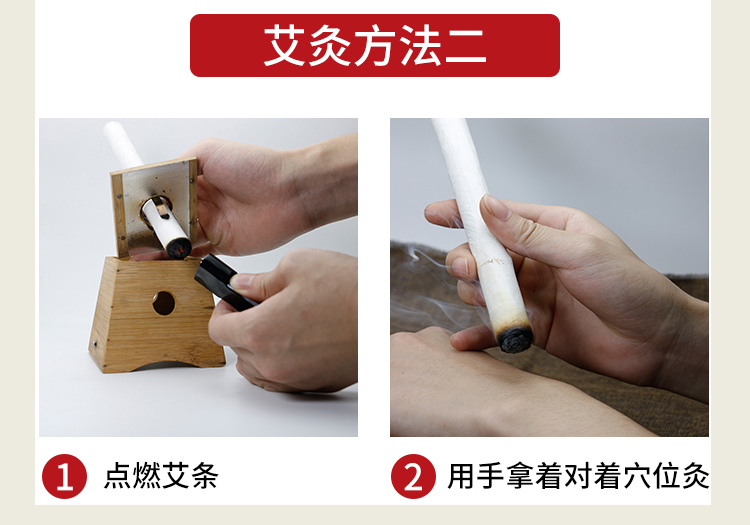 艾灸方法二

1 点燃艾条

2 用手拿着对着穴位灸